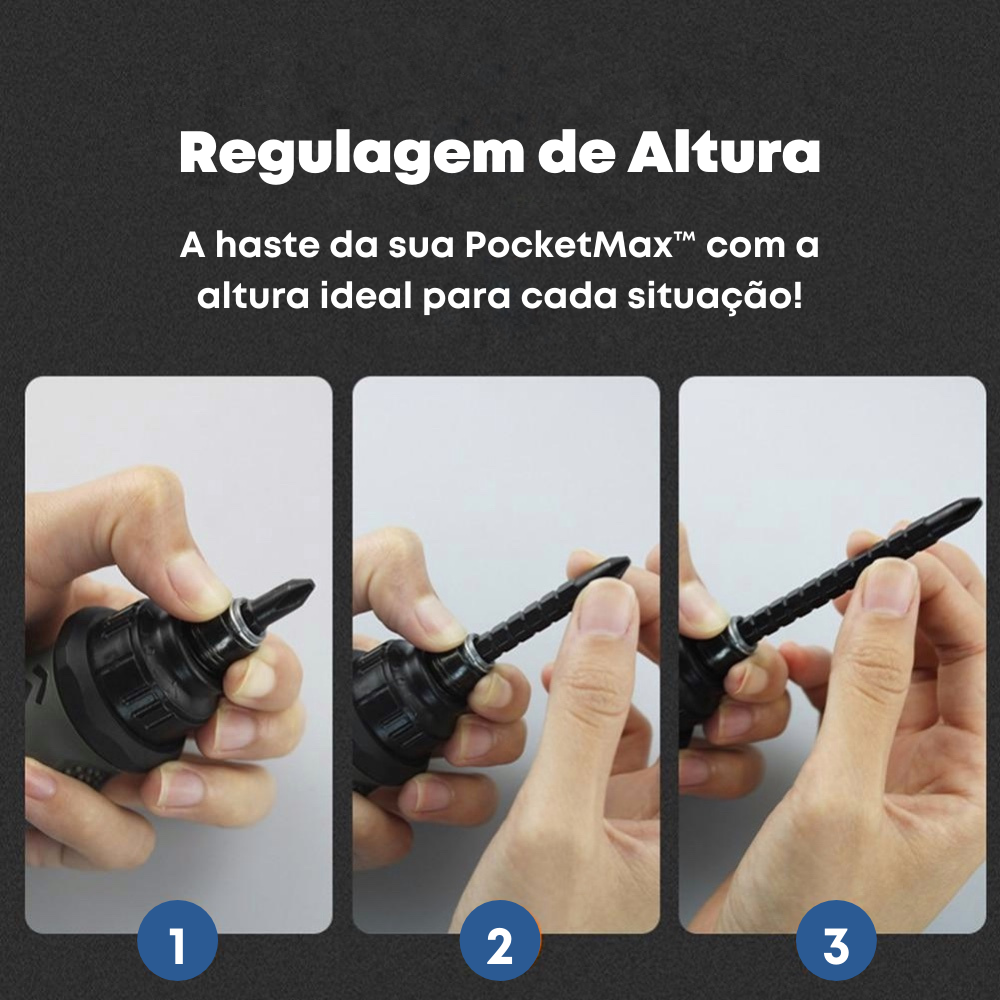 Regulagem de Altura

A haste da sua PocketMax™ com a altura ideal para cada situação!

1

2

3